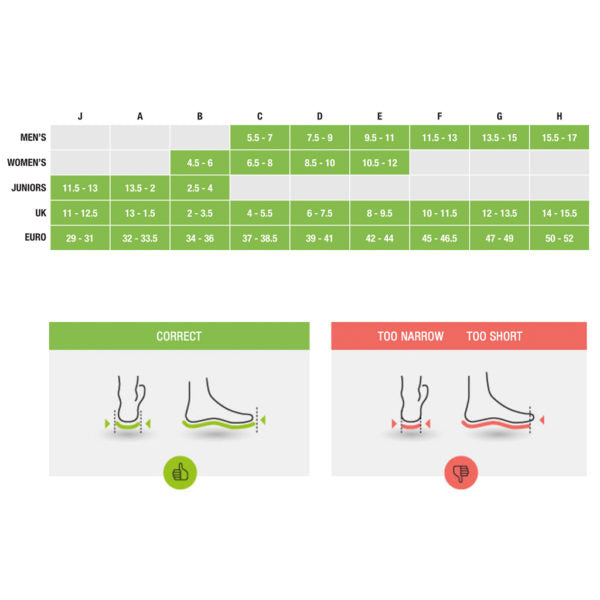 |  | J | A | B | C | D | E | F | G | H |
|---|---|---|---|---|---|---|---|---|---|
| MEN'S |  |  |  | 5.5 - 7 | 7.5 - 9 | 9.5 - 11 | 11.5 - 13 | 13.5 - 15 | 15.5 - 17 |
| WOMEN'S |  |  | 4.5 - 6 | 6.5 - 8 | 8.5 - 10 | 10.5 - 12 |  |  |  |
| JUNIORS | 11.5 - 13 | 13.5 - 2 | 2.5 - 4 |  |  |  |  |  |  |
| UK | 11 - 12.5 | 13 - 1.5 | 2 - 3.5 | 4 - 5.5 | 6 - 7.5 | 8 - 9.5 | 10 - 11.5 | 12 - 13.5 | 14 - 15.5 |
| EURO | 29 - 31 | 32 - 33.5 | 34 - 36 | 37 - 38.5 | 39 - 41 | 42 - 44 | 45 - 46.5 | 47 - 49 | 50 - 52 |

CORRECT

TOO NARROW TOO SHORT